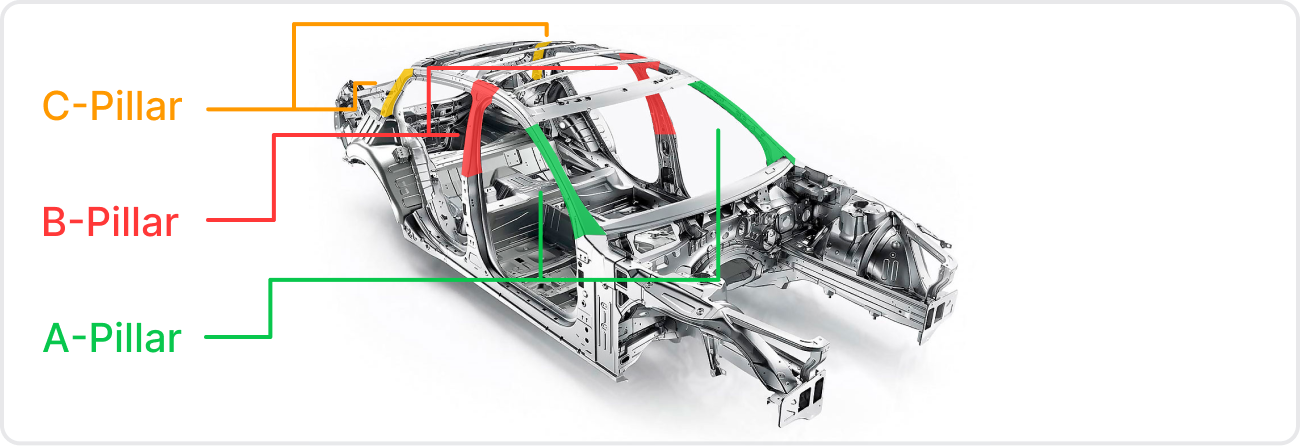 C-Pillar

B-Pillar

A-Pillar